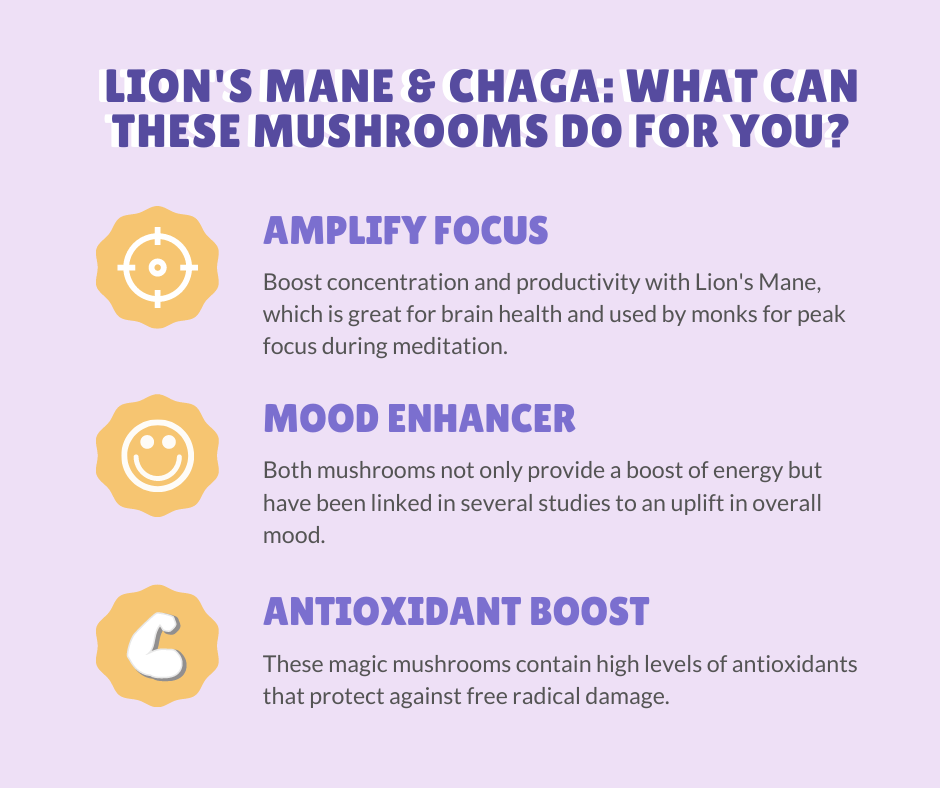 LION'S MANE & CHAGA: WHAT CAN THESE MUSHROOMS DO FOR YOU?

AMPLIFY FOCUS

Boost concentration and productivity with Lion's Mane, which is great for brain health and used by monks for peak focus during meditation.

MOOD ENHANCER

Both mushrooms not only provide a boost of energy but have been linked in several studies to an uplift in overall mood.

ANTIOXIDANT BOOST

These magic mushrooms contain high levels of antioxidants that protect against free radical damage.